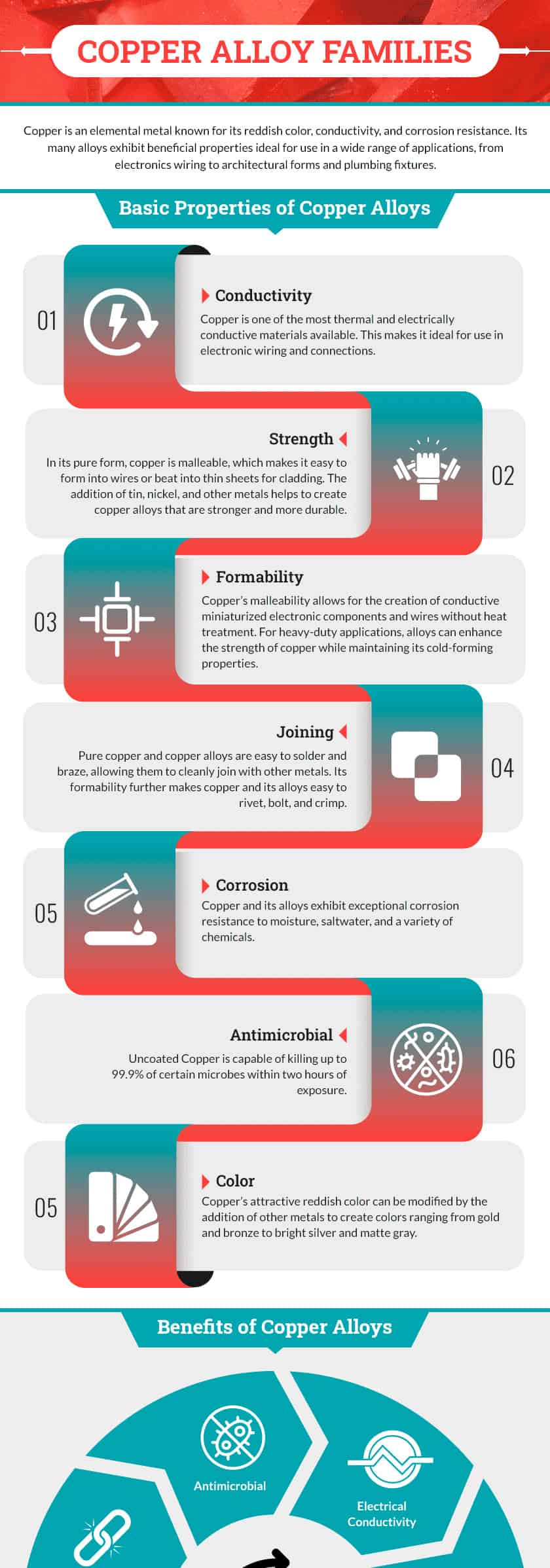 COPPER ALLOY FAMILIES

Copper is an elemental metal known for its reddish color, conductivity, and corrosion resistance. Its many alloys exhibit beneficial properties ideal for use in a wide range of applications, from electronics wiring to architectural forms and plumbing fixtures.

Basic Properties of Copper Alloys

01

Conductivity

Copper is one of the most thermal and electrically conductive materials available. This makes it ideal for use in electronic wiring and connections.

Strength

In its pure form, copper is malleable, which makes it easy to form into wires or beat into thin sheets for cladding. The addition of tin, nickel, and other metals helps to create copper alloys that are stronger and more durable.

02

03

Formability

Copper's malleability allows for the creation of conductive miniaturized electronic components and wires without heat treatment. For heavy-duty applications, alloys can enhance the strength of copper while maintaining its cold-forming properties.

Joining

Pure copper and copper alloys are easy to solder and braze, allowing them to cleanly join with other metals. Its formability further makes copper and its alloys easy to rivet, bolt, and crimp.

04

05

Corrosion

Copper and its alloys exhibit exceptional corrosion resistance to moisture, saltwater, and a variety of chemicals.

Antimicrobial

Uncoated Copper is capable of killing up to 99.9% of certain microbes within two hours of exposure.

06

05

Color

Copper's attractive reddish color can be modified by the addition of other metals to create colors ranging from gold and bronze to bright silver and matte gray.

Benefits of Copper Alloys

Antimicrobial

Electrical Conductivity